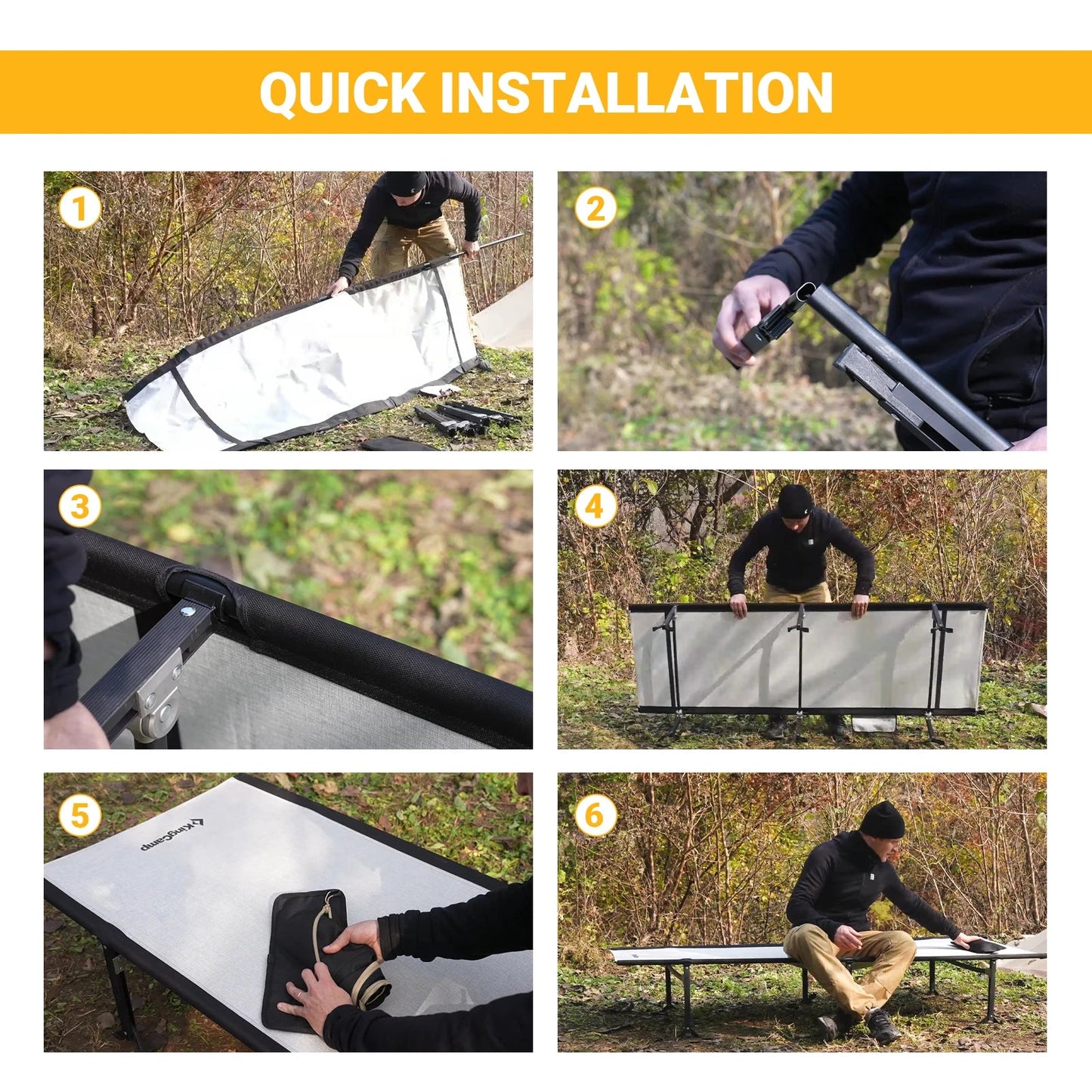 QUICK INSTALLATION

1

2

3

4

5

KingCamp

6